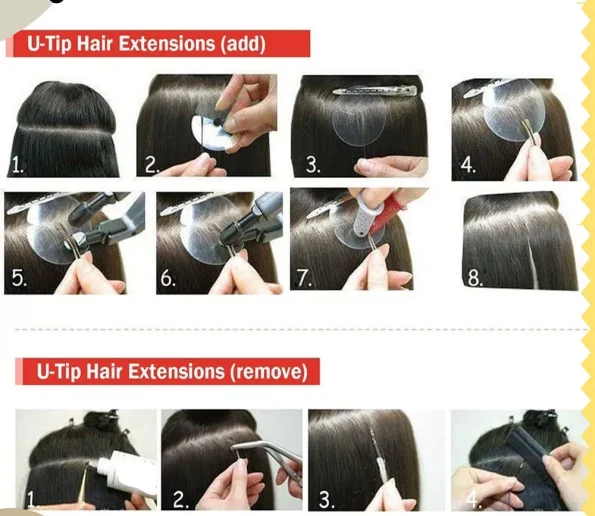 U-Tip Hair Extensions (add)

1.

2.

3.

4.

5.

6.

7.

8.

U-Tip Hair Extensions (remove)

1.

2.

3.

4.